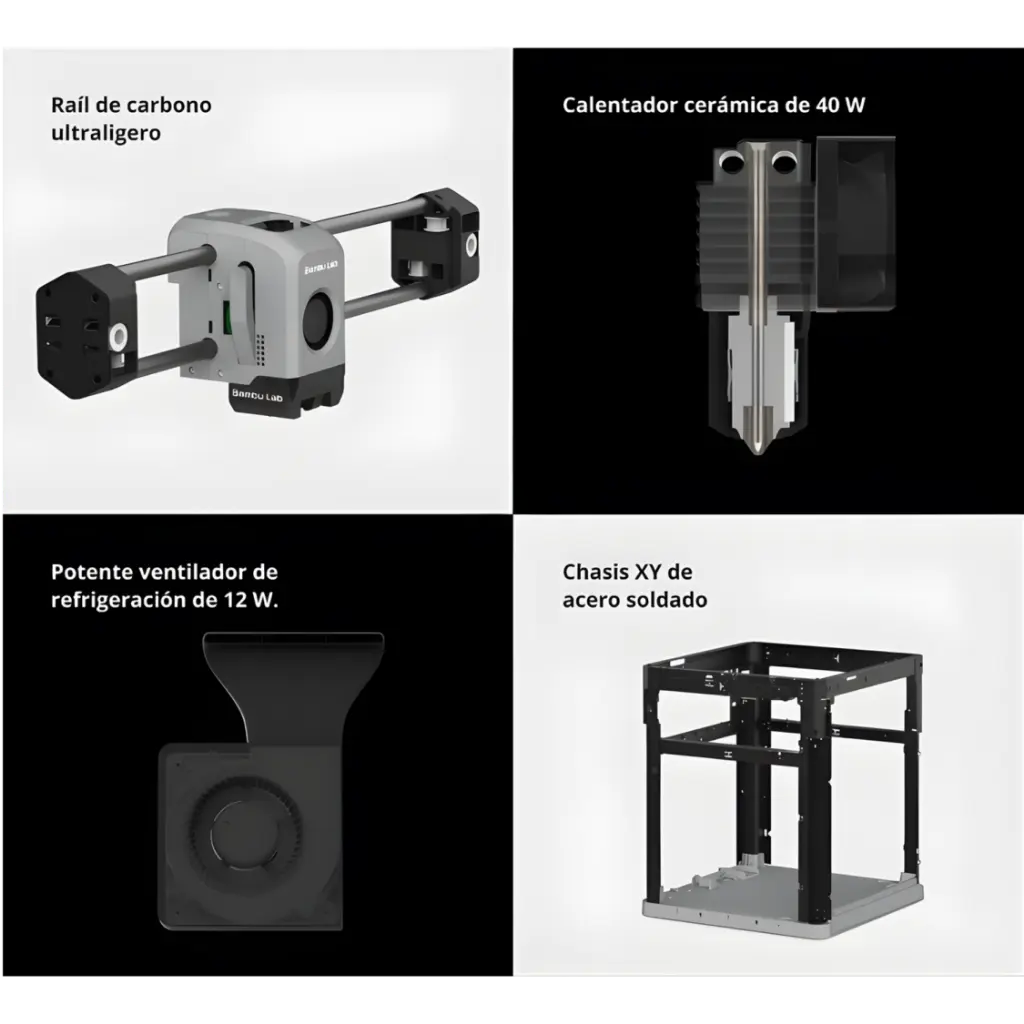 Raíl de carbono ultraligero

Bambu Lab

Bambu Lab

Calentador cerámica de 40 W

Potente ventilador de refrigeración de 12 W.

Chasis XY de acero soldado